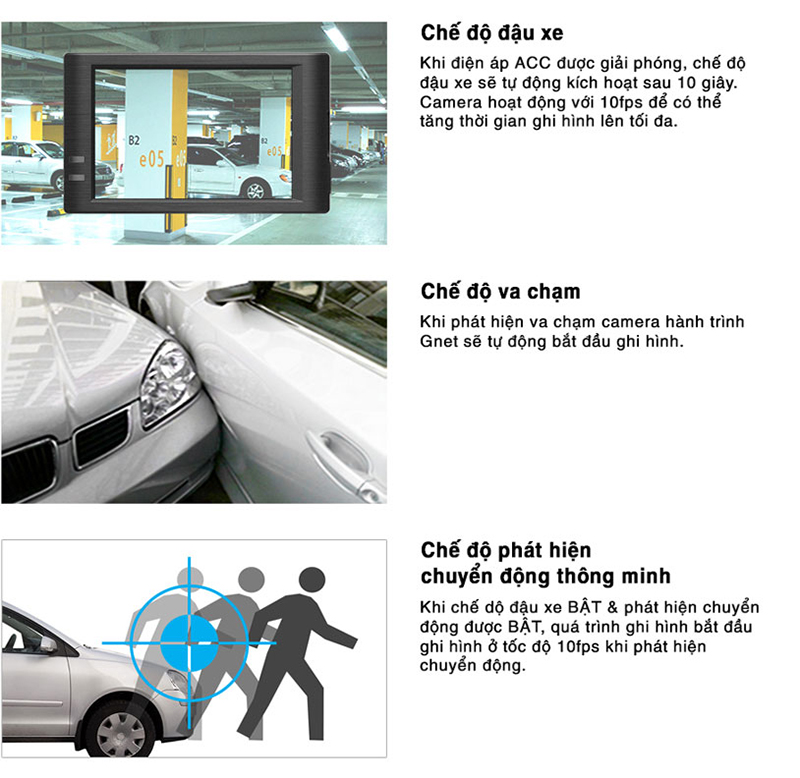 B2
e05
B2
e05

Chế độ đậu xe

Khi điện áp ACC được giải phóng, chế độ đậu xe sẽ tự động kích hoạt sau 10 giây. Camera hoạt động với 10fps để có thể tăng thời gian ghi hình lên tối đa.

Chế độ va chạm

Khi phát hiện va chạm camera hành trình Gnet sẽ tự động bắt đầu ghi hình.

Chế độ phát hiện chuyển động thông minh

Khi chế dộ đậu xe BẬT & phát hiện chuyển động được BẬT, quá trình ghi hình bắt đầu ghi hình ở tốc độ 10fps khi phát hiện chuyển động.